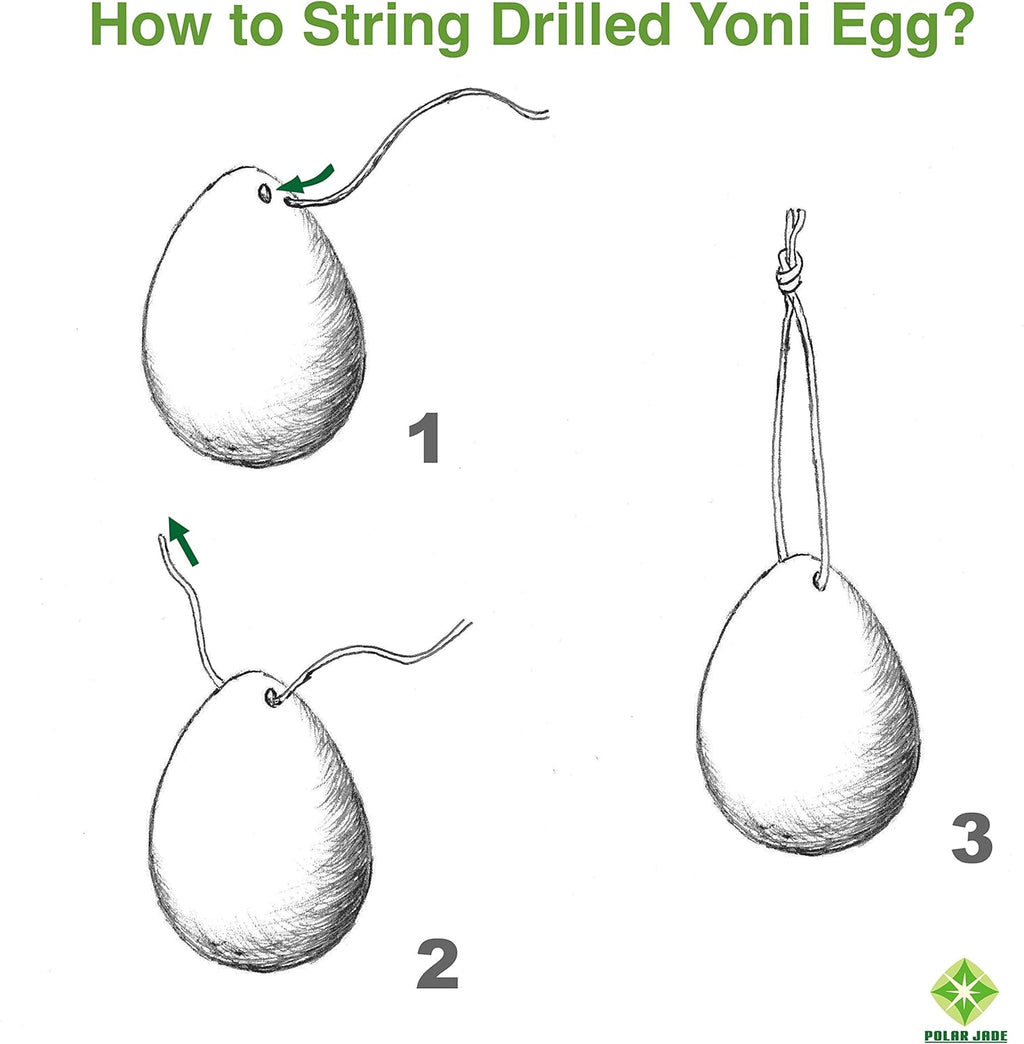 How to String Drilled Yoni Egg?

1

2

3

POLAR JADE