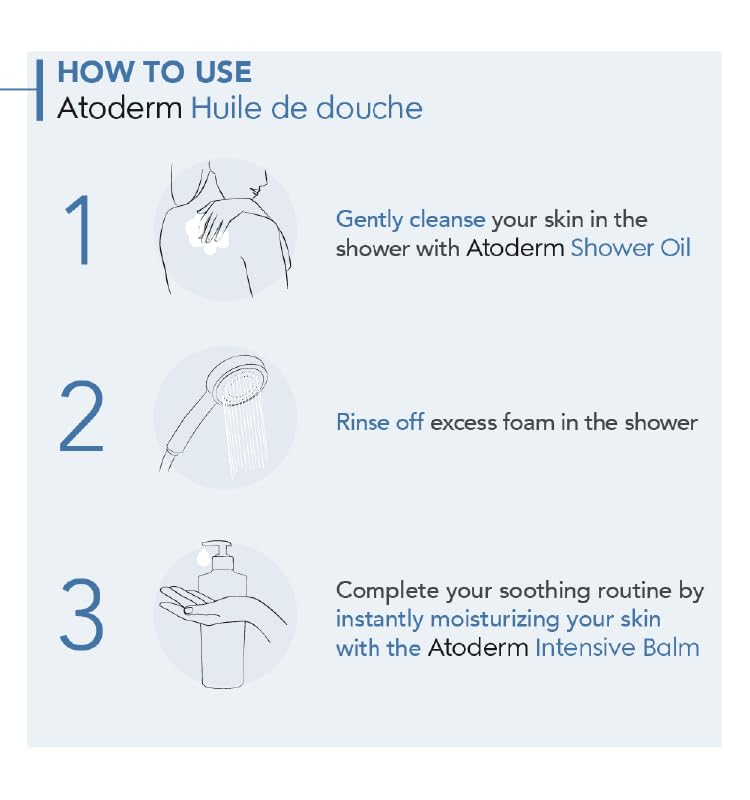 HOW TO USE
Atoderm Huile de douche

1

Gently cleanse your skin in the shower with Atoderm Shower Oil

2

Rinse off excess foam in the shower

3

Complete your soothing routine by instantly moisturizing your skin with the Atoderm Intensive Balm